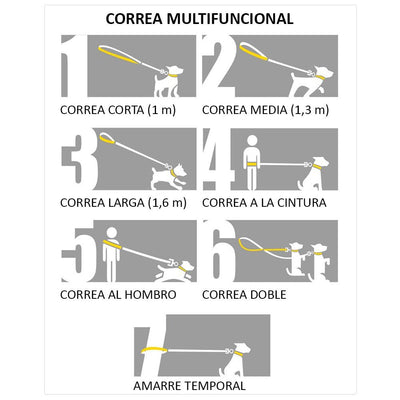 CORREA MULTIFUNCIONAL

1
CORREA CORTA (1 m)

2
CORREA MEDIA (1,3 m)

3
CORREA LARGA (1,6 m)

4
CORREA A LA CINTURA

5
CORREA AL HOMBRO

6
CORREA DOBLE

7
AMARRE TEMPORAL